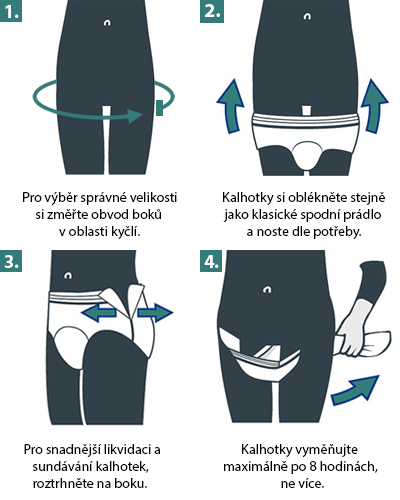 1.

Pro výběr správné velikosti si změřte obvod boků v oblasti kyčlí.

2.

Kalhotky si oblékněte stejně jako klasické spodní prádlo a noste dle potřeby.

3.

Pro snadnější likvidaci a sundávání kalhotek, roztrhněte na boku.

4.

Kalhotky vyměňujte maximálně po 8 hodinách, ne více.